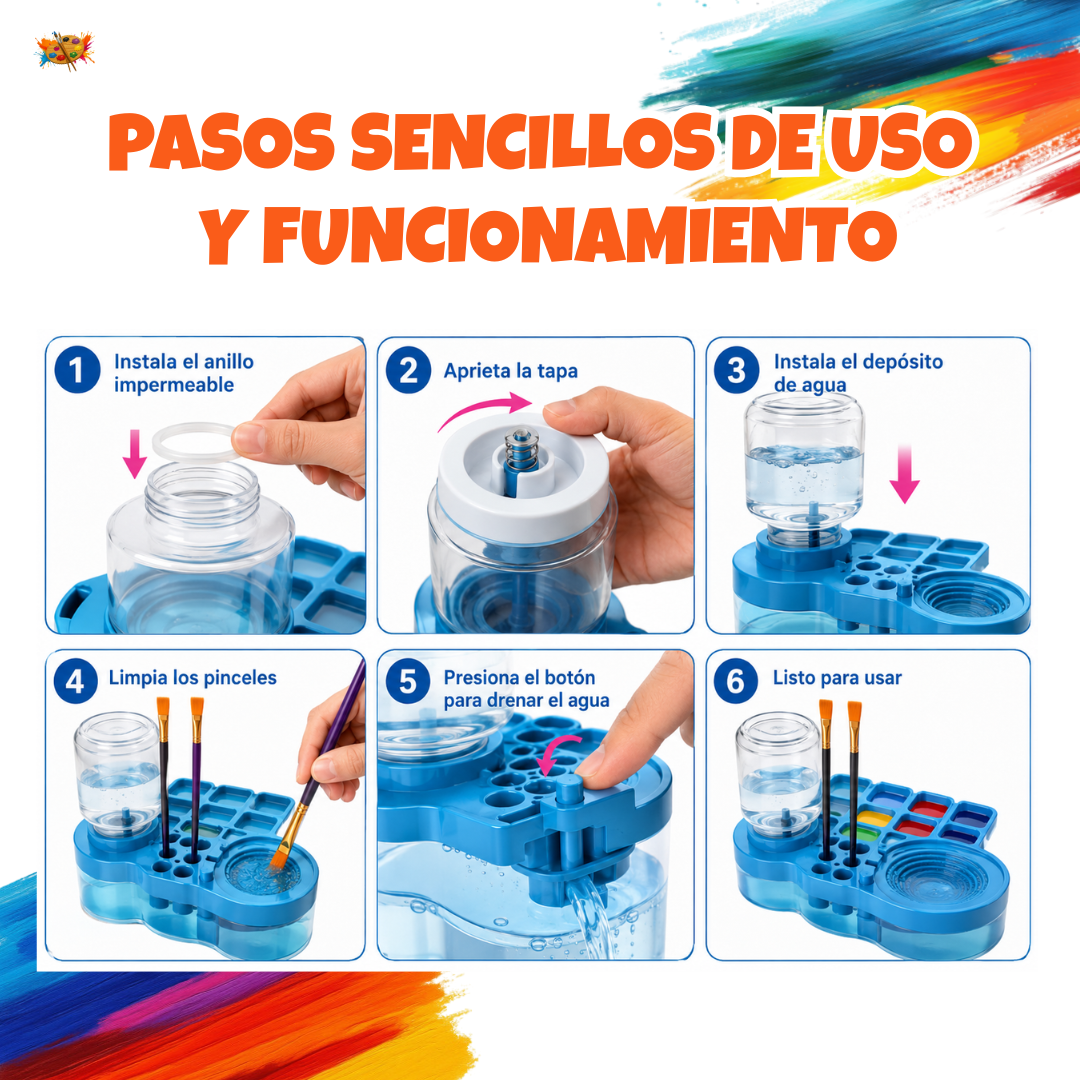 PASOS SENCILLOS DE USO Y FUNCIONAMIENTO

1 Instala el anillo impermeable

2 Aprieta la tapa

3 Instala el depósito de agua

4 Limpia los pinceles

5 Presiona el botón para drenar el agua

6 Listo para usar